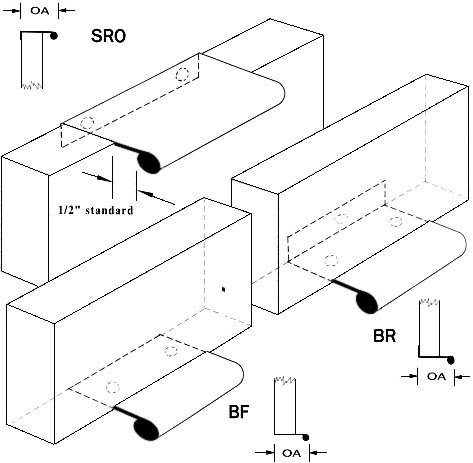 OA

SRO

1/2" standard

BR

OA

BF

OA